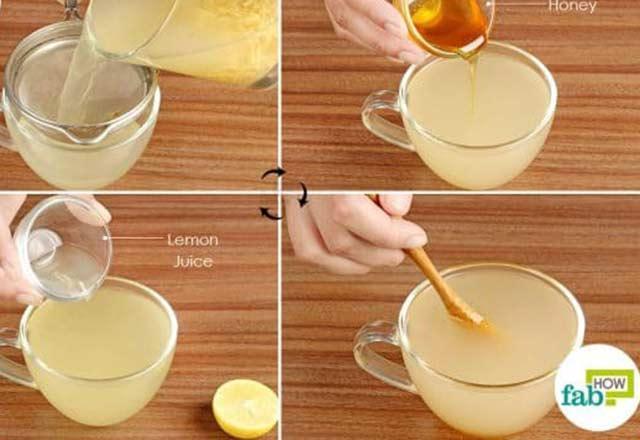 Honey

Lemon Juice

fab HOW